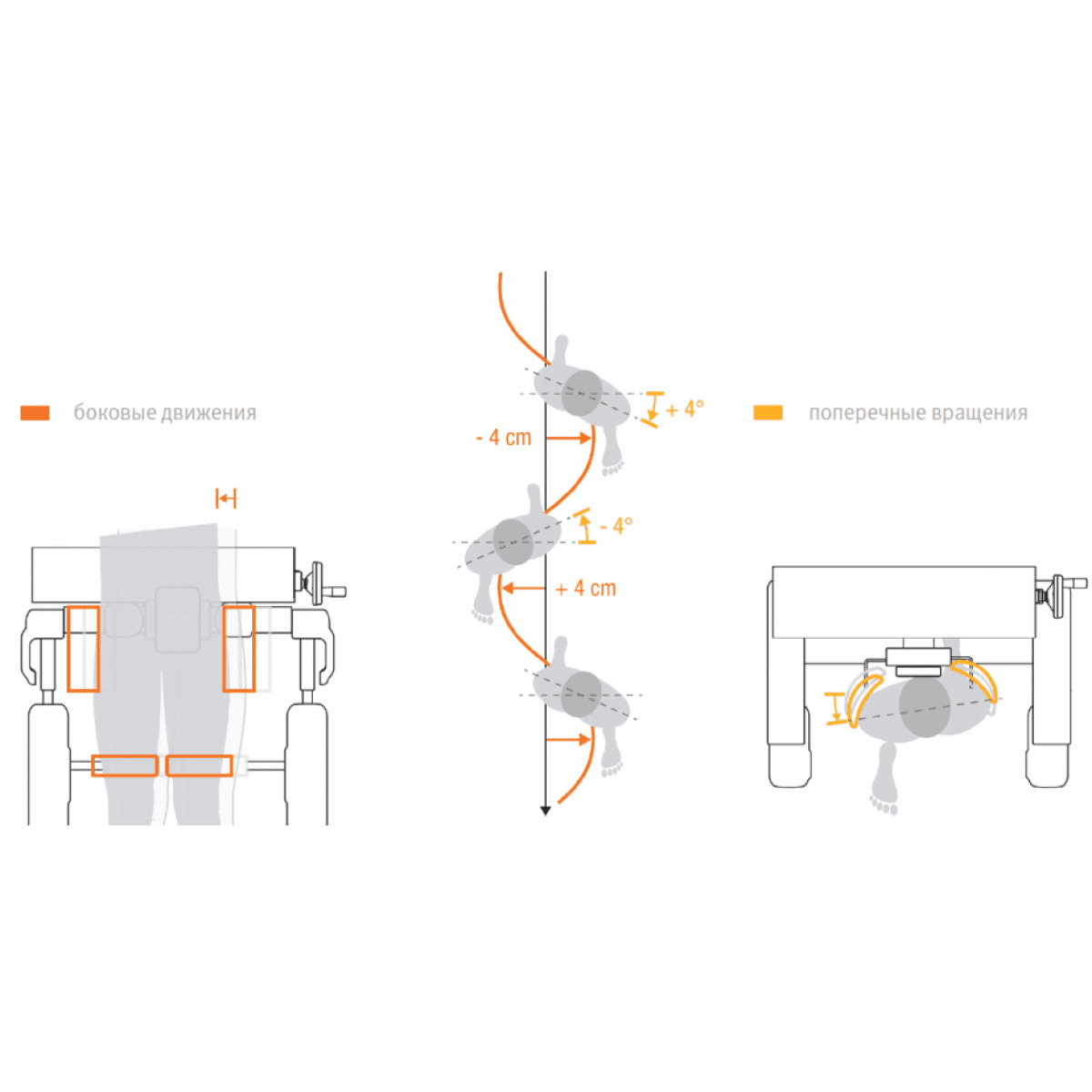 боковые движения

+ 4°

- 4 cm

- 4°

+ 4 cm

поперечные вращения