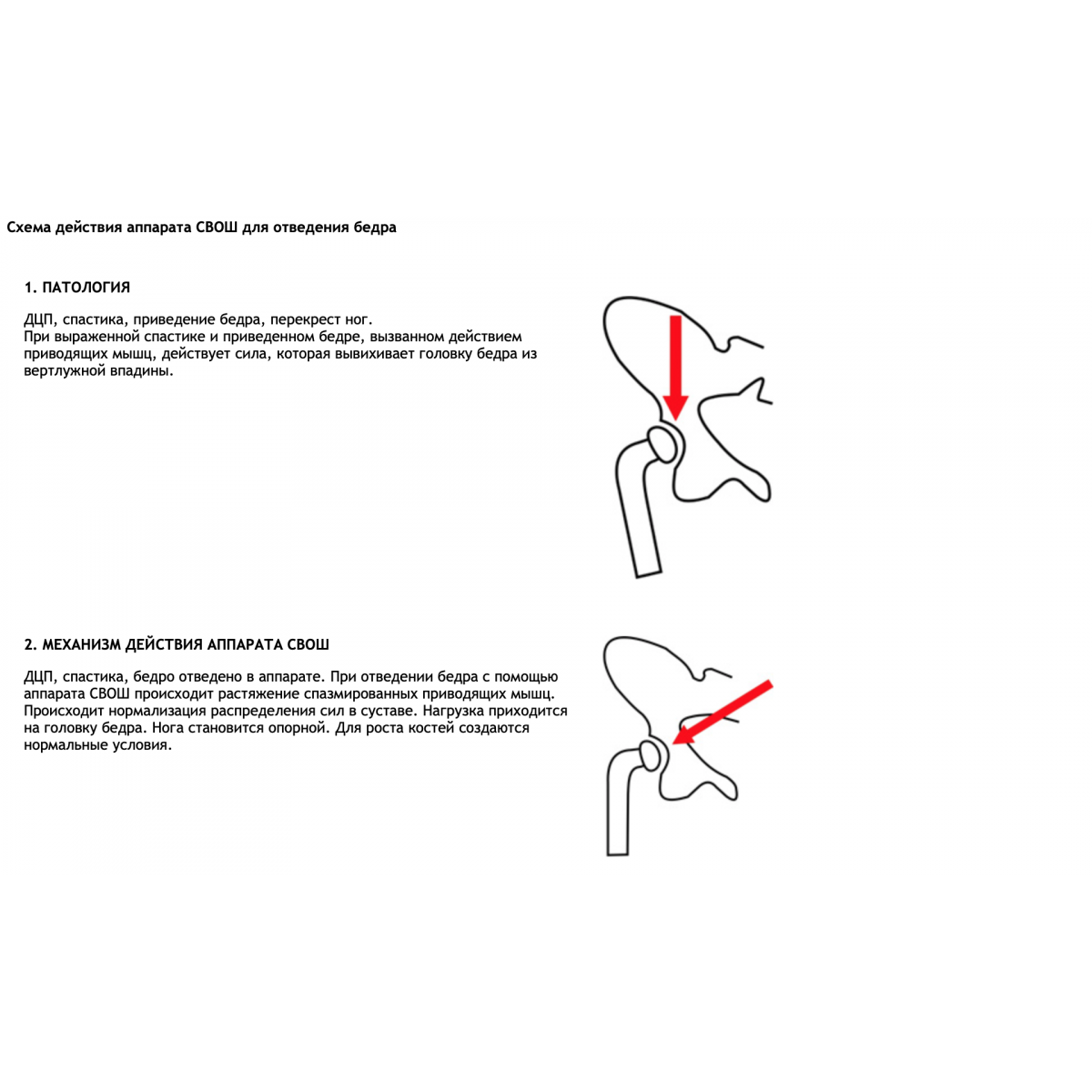 Схема действия аппарата СВОШ для отведения бедра

1. ПАТОЛОГИЯ

ДЦП, спастика, приведение бедра, перекрест ног.
При выраженной спастике и приведенном бедре, вызванном действием приводящих мышц, действует сила, которая вывихивает головку бедра из вертлужной впадины.

2. МЕХАНИЗМ ДЕЙСТВИЯ АППАРАТА СВОШ

ДЦП, спастика, бедро отведено в аппарате. При отведении бедра с помощью аппарата СВОШ происходит растяжение спазмированных приводящих мышц. Происходит нормализация распределения сил в суставе. Нагрузка приходится на головку бедра. Нога становится опорной. Для роста костей создаются нормальные условия.